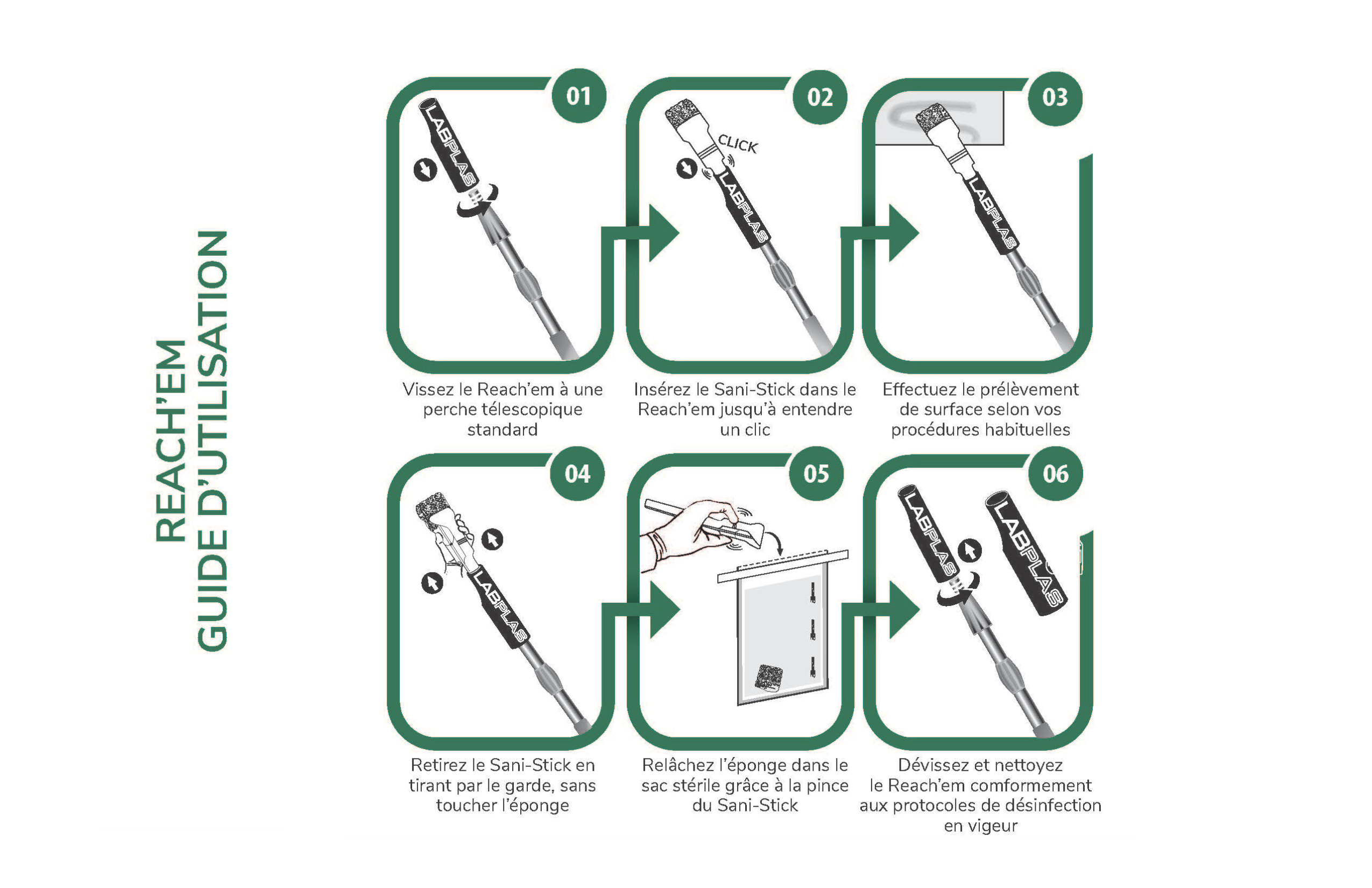 REACH'EM
GUIDE D'UTILISATION

01
LABPLAS
Vissez le Reach'em à une perche télescopique standard

02
CLICK
LABPLAS
Insérez le Sani-Stick dans le Reach'em jusqu'à entendre un clic

03
LABPLAS
Effectuez le prélèvement de surface selon vos procédures habituelles

04
LABPLAS
Retirez le Sani-Stick en tirant par le garde, sans toucher l'éponge

05
Relâchez l'éponge dans le sac stérile grâce à la pince du Sani-Stick

06
LABPLAS
LABPLAS
Dévissez et nettoyez le Reach'em comformement aux protocoles de désinfection en vigeur